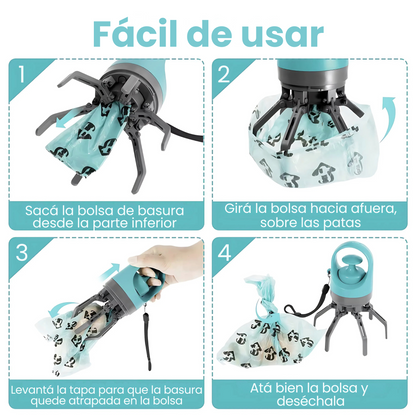 Fácil de usar

1

Sacá la bolsa de basura desde la parte inferior

2

Girá la bolsa hacia afuera, sobre las patas

3

Levantá la tapa para que la basura quede atrapada en la bolsa

4

Atá bien la bolsa y deséchala